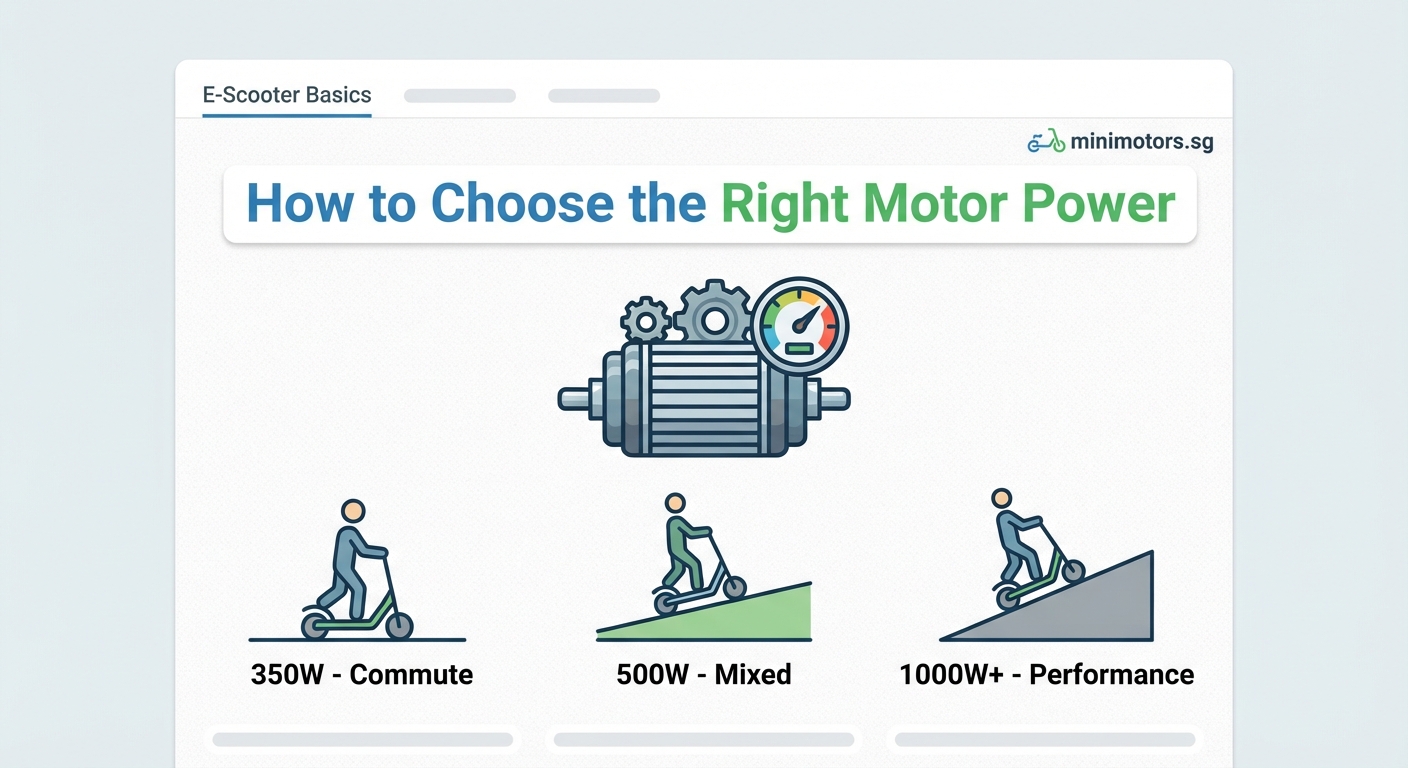 E-Scooter Basics

minimotors.sg

How to Choose the Right Motor Power

350W - Commute

500W - Mixed

1000W+ - Performance