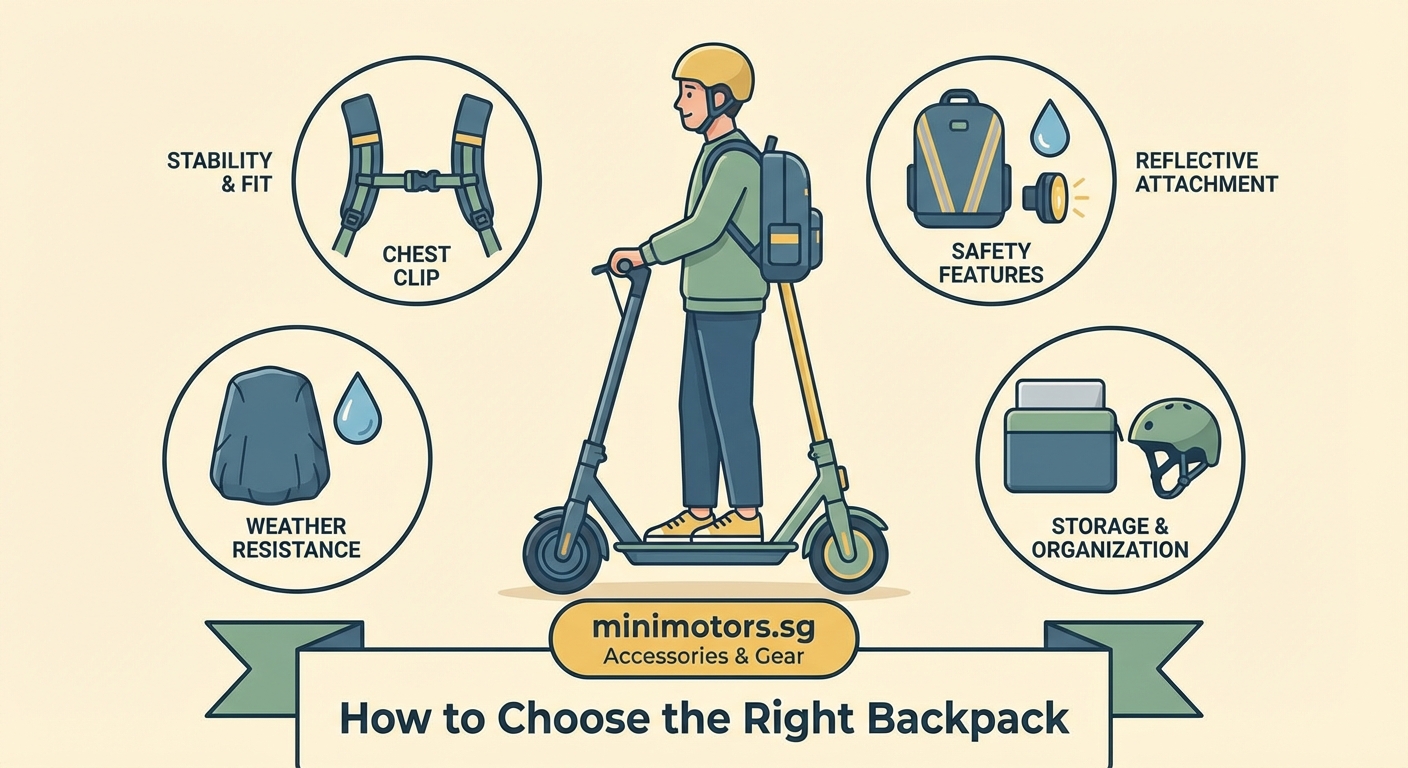 STABILITY & FIT

CHEST CLIP

REFLECTIVE ATTACHMENT

SAFETY FEATURES

WEATHER RESISTANCE

STORAGE & ORGANIZATION

minimotors.sg
Accessories & Gear

How to Choose the Right Backpack