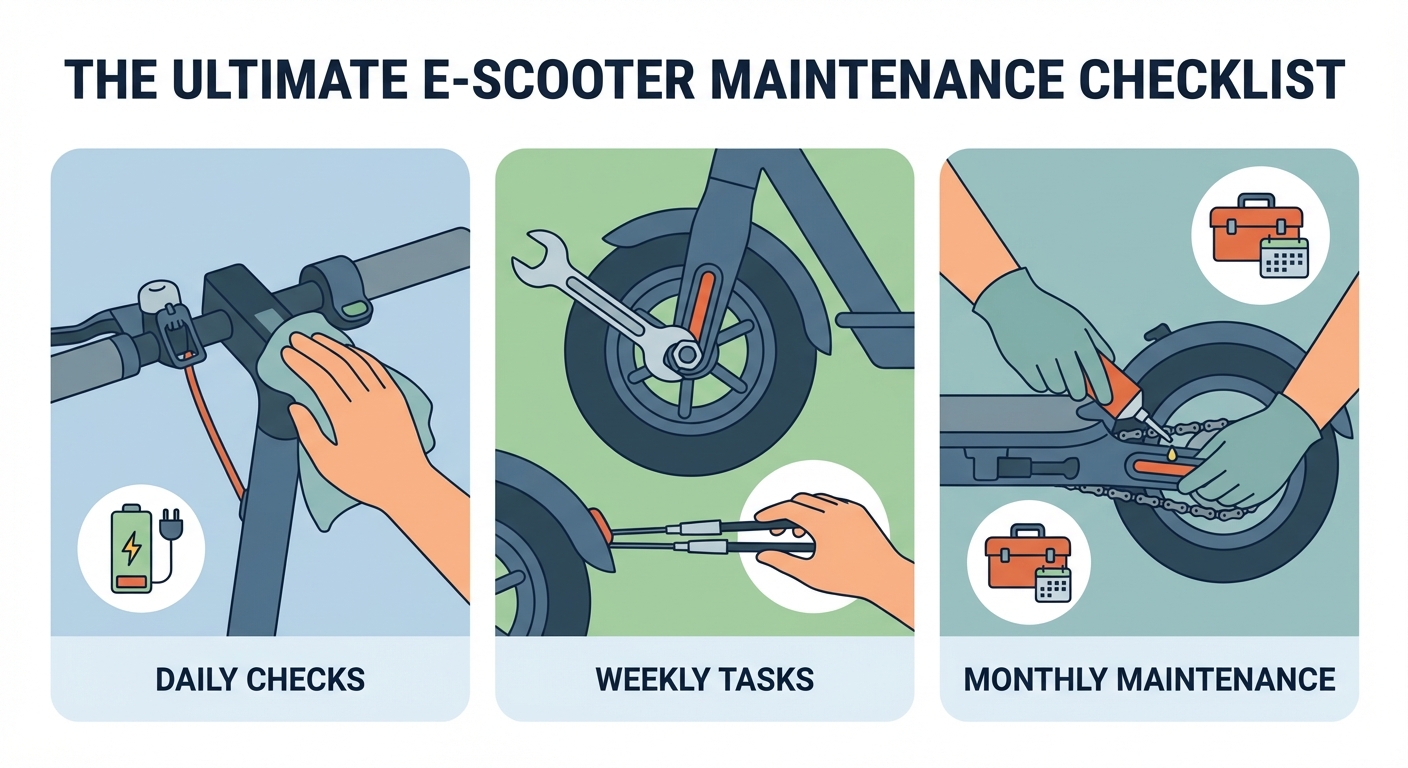 THE ULTIMATE E-SCOOTER MAINTENANCE CHECKLIST

DAILY CHECKS

WEEKLY TASKS

MONTHLY MAINTENANCE