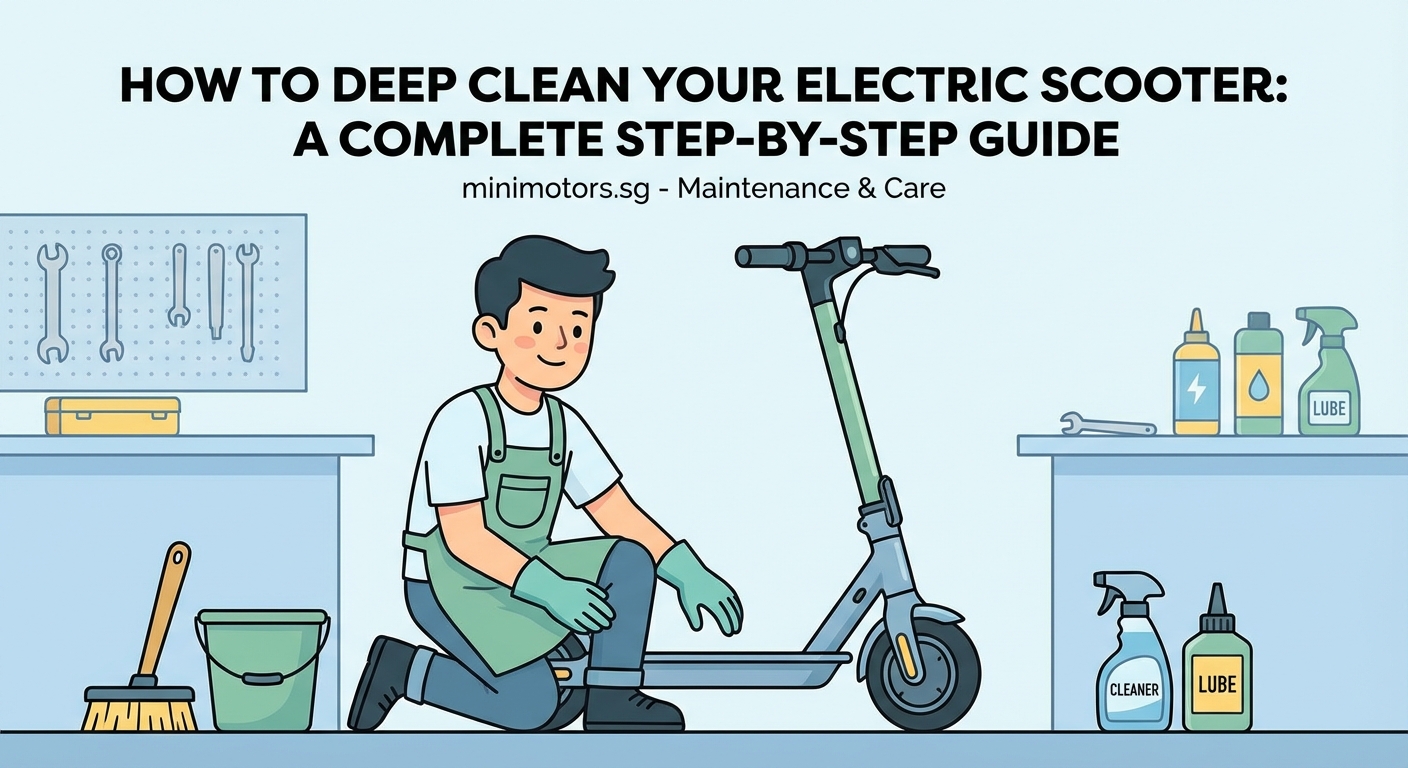 HOW TO DEEP CLEAN YOUR ELECTRIC SCOOTER: A COMPLETE STEP-BY-STEP GUIDE

minimotors.sg - Maintenance & Care

LUBE

CLEANER

LUBE