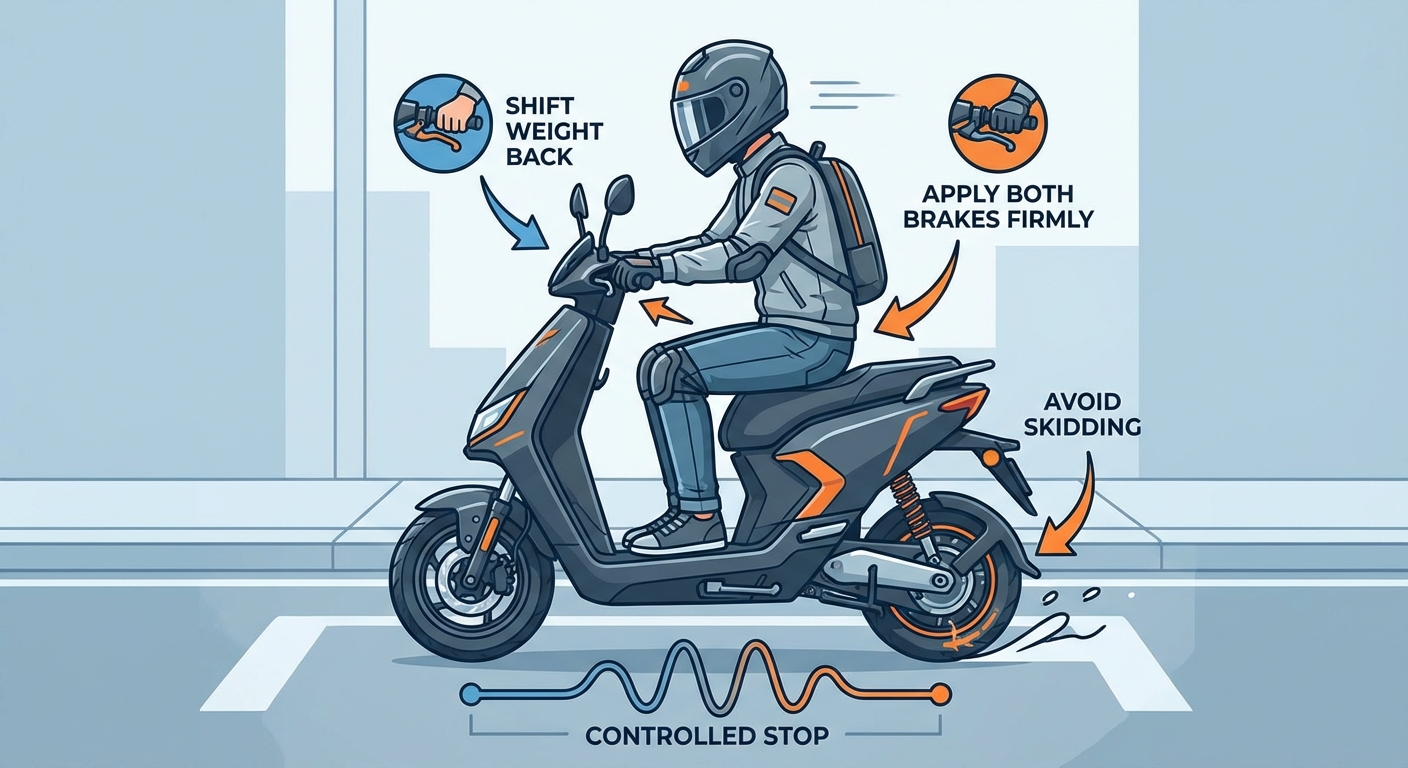 SHIFT WEIGHT BACK

APPLY BOTH BRAKES FIRMLY

AVOID SKIDDING

CONTROLLED STOP