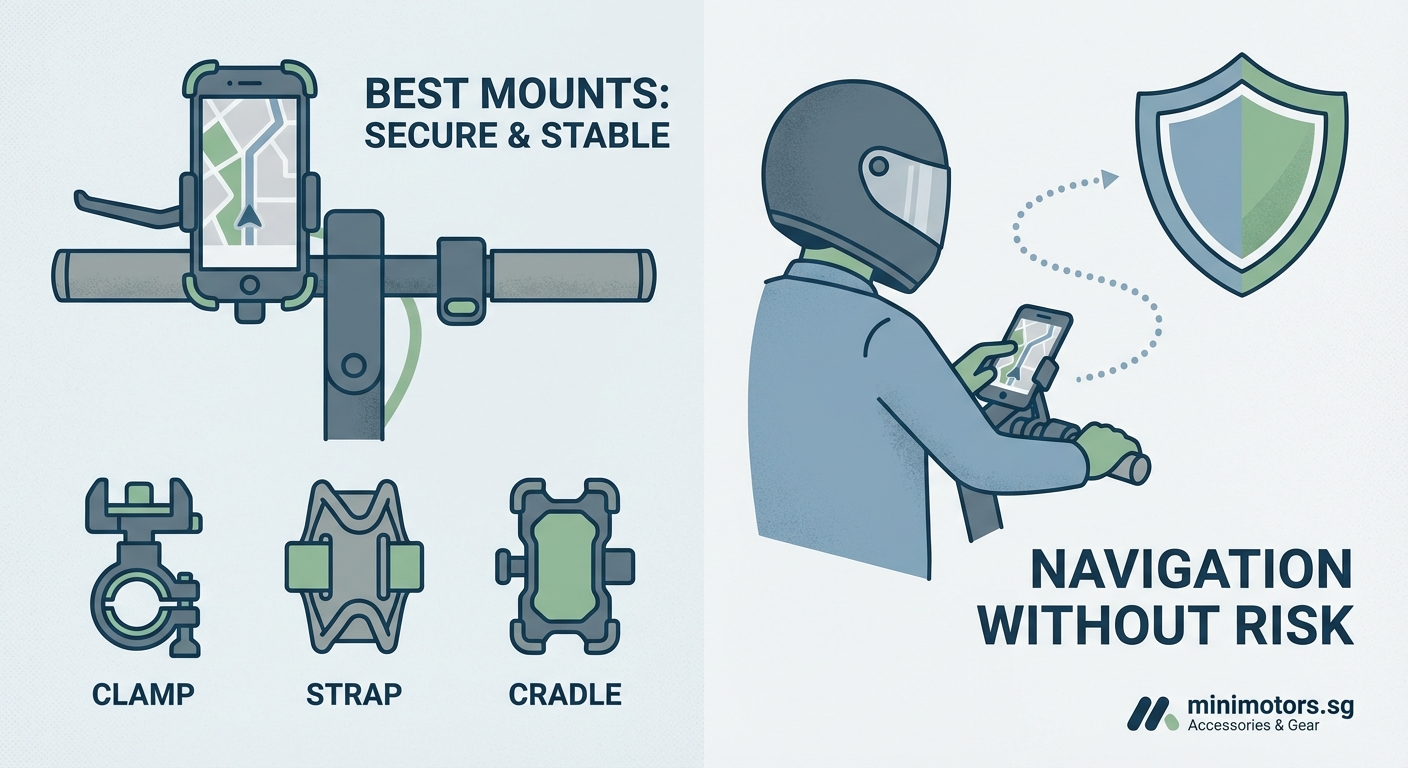 BEST MOUNTS:
SECURE & STABLE

CLAMP

STRAP

CRADLE

NAVIGATION
WITHOUT RISK

minimotors.sg
Accessories & Gear