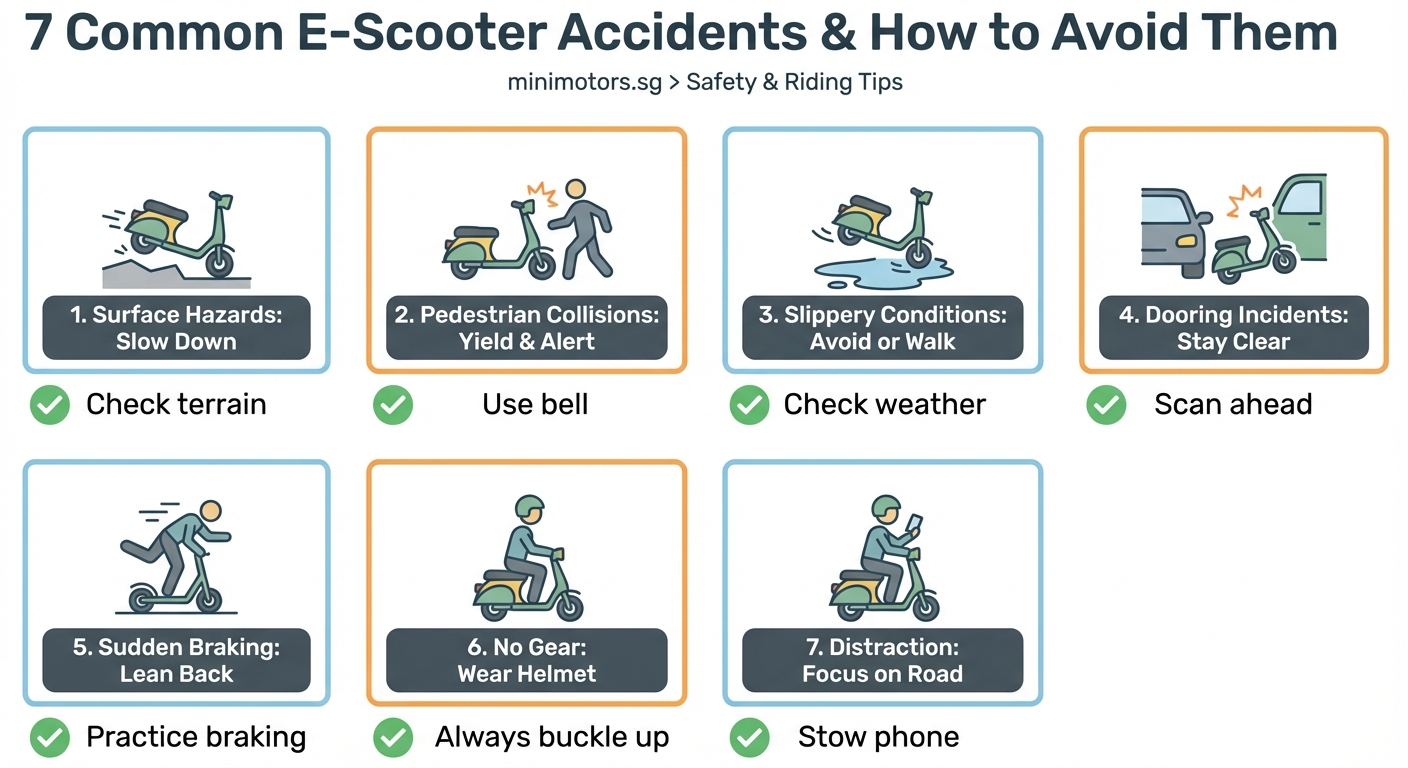 7 Common E-Scooter Accidents & How to Avoid Them

minimotors.sg > Safety & Riding Tips

1. Surface Hazards: Slow Down

Check terrain

2. Pedestrian Collisions: Yield & Alert

Use bell

3. Slippery Conditions: Avoid or Walk

Check weather

4. Dooring Incidents: Stay Clear

Scan ahead

5. Sudden Braking: Lean Back

Practice braking

6. No Gear: Wear Helmet

Always buckle up

7. Distraction: Focus on Road

Stow phone